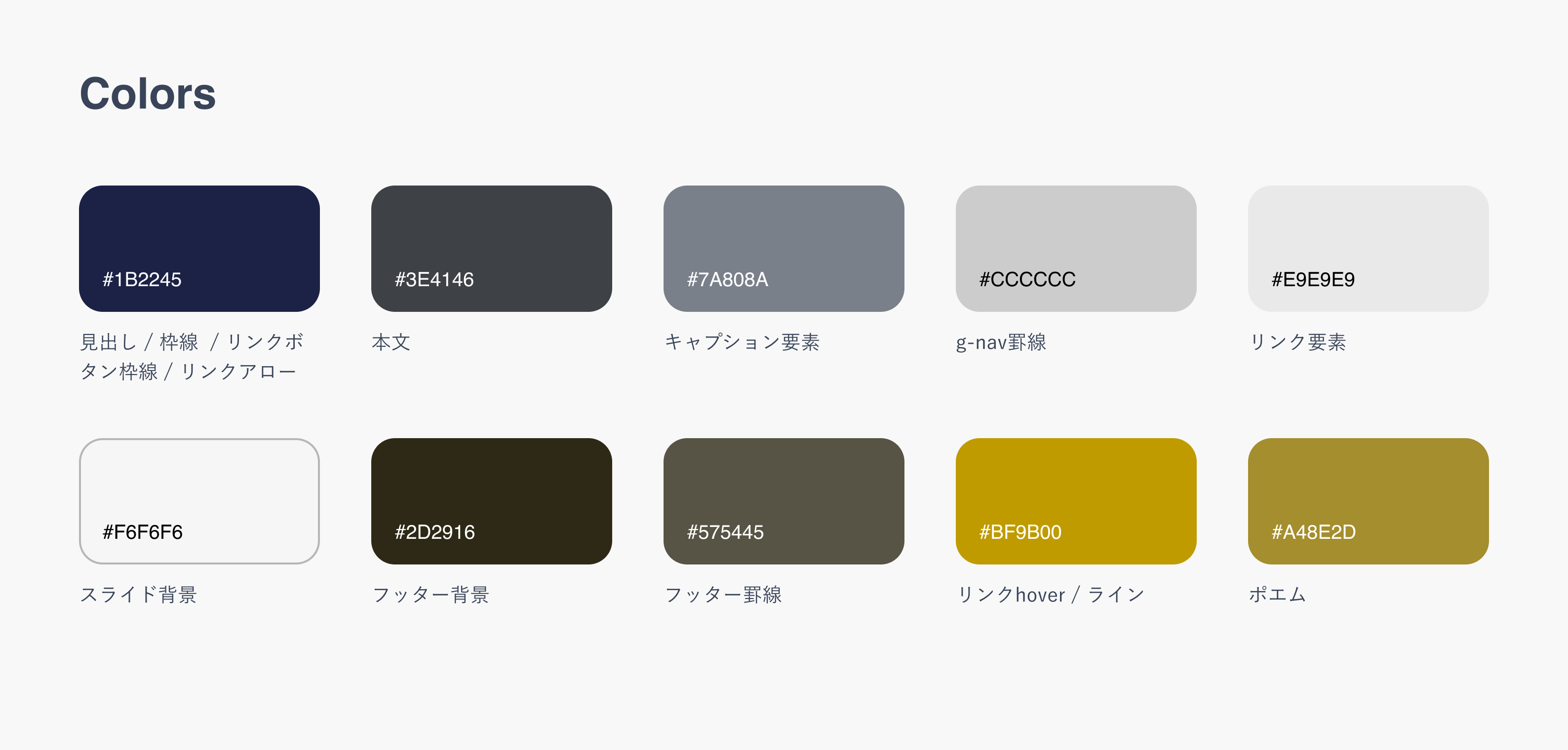 Colors

#1B2245
見出し / 枠線 / リンクボタン枠線 / リンクアロー

#3E4146
本文

#7A808A
キャプション要素

#CCCCCC
g-nav罫線

#E9E9E9
リンク要素

#F6F6F6
スライド背景

#2D2916
フッター背景

#575445
フッター罫線

#BF9B00
リンクhover / ライン

#A48E2D
ポエム